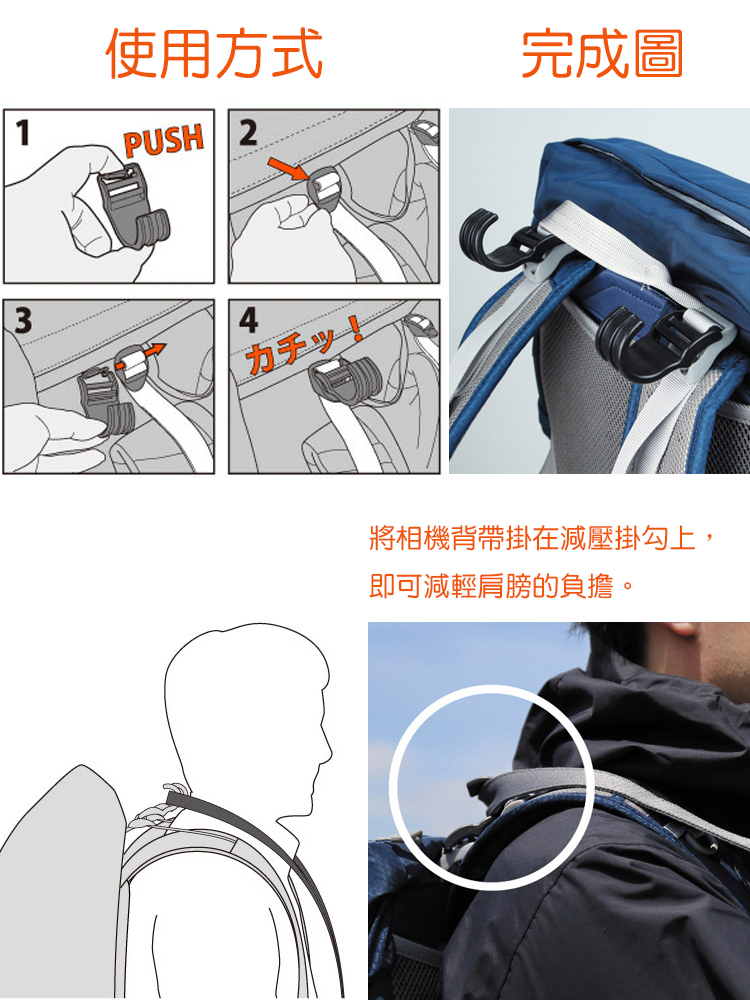 使用方式

完成圖

1 PUSH

2

3

4 カチッ！

將相機背帶掛在減壓掛勾上，即可減輕肩膀的負擔。